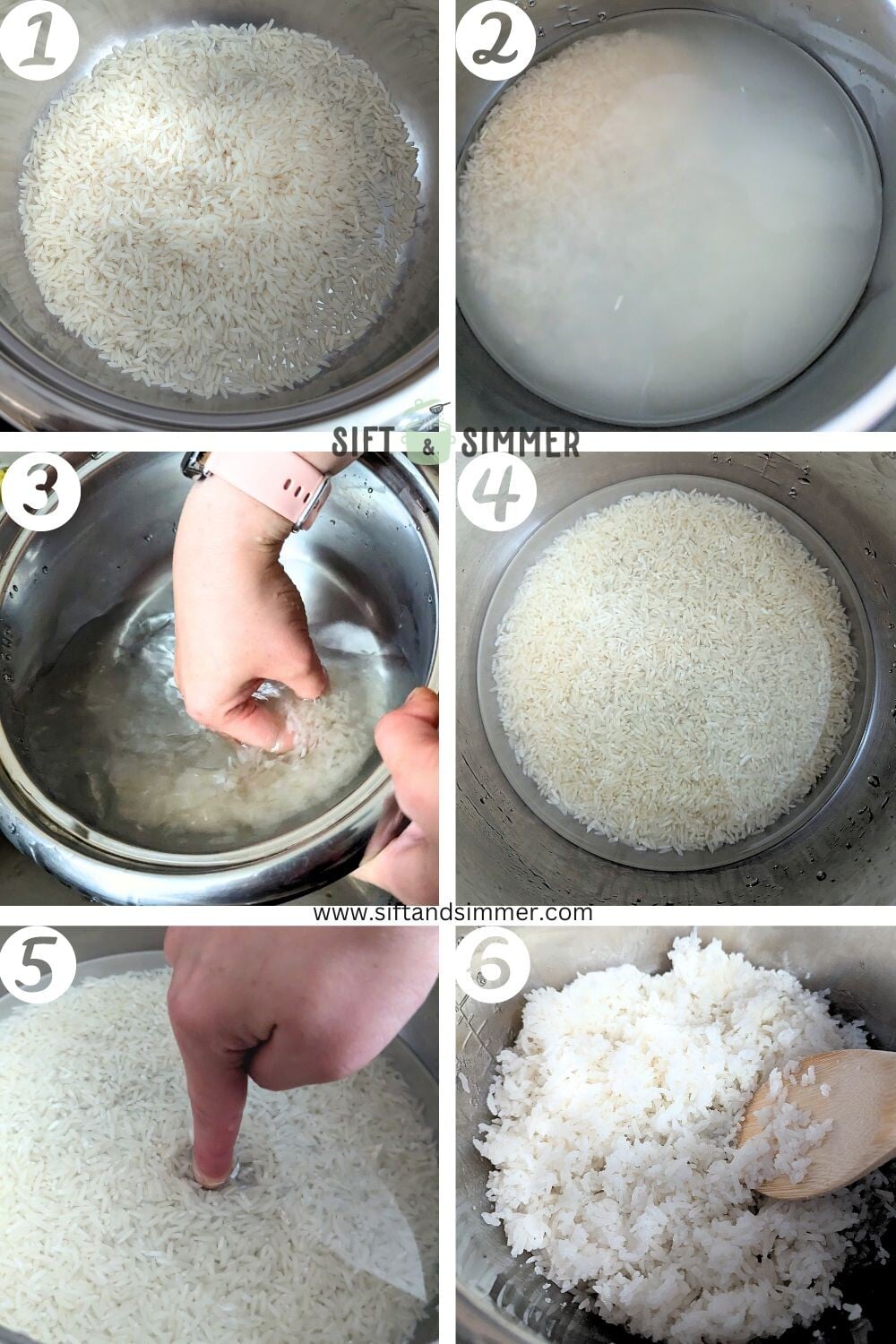 1

2

SIFT & SIMMER

3

4

www.siftandsimmer.com

5

6